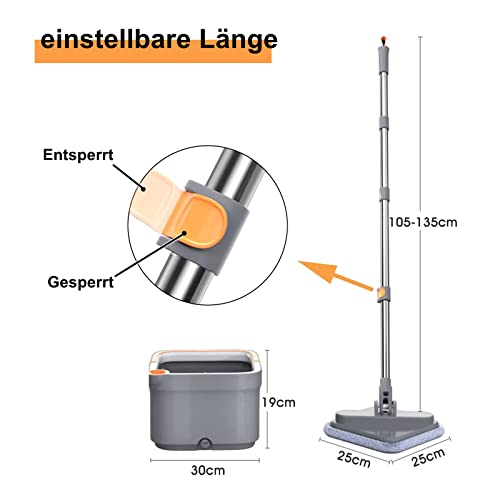 einstellbare Länge

Entsperrt

Gesperrt

105-135cm

19cm

30cm

25cm

25cm