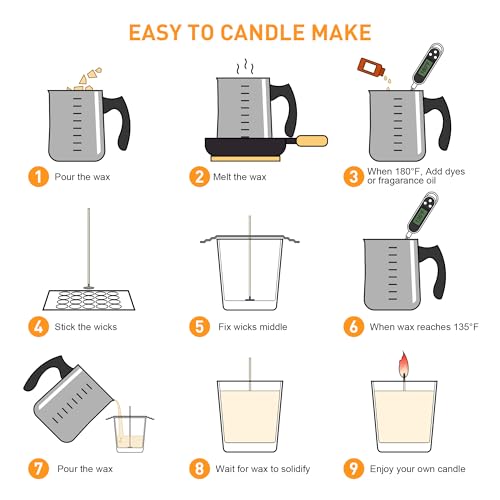 EASY TO CANDLE MAKE

1 Pour the wax

2 Melt the wax

3 When 180°F, Add dyes or fragarance oil

4 Stick the wicks

5 Fix wicks middle

6 When wax reaches 135°F

7 Pour the wax

8 Wait for wax to solidify

9 Enjoy your own candle