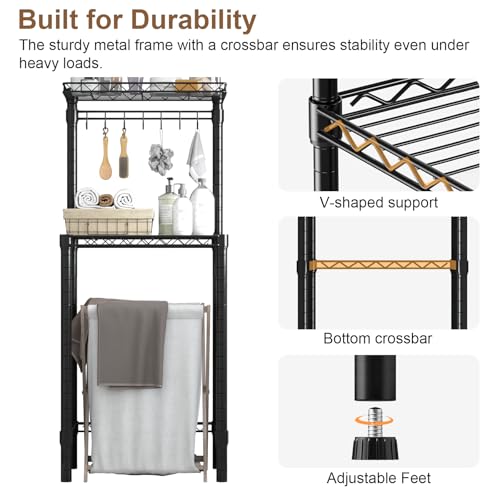 Built for Durability

The sturdy metal frame with a crossbar ensures stability even under heavy loads.

V-shaped support

Bottom crossbar

Adjustable Feet