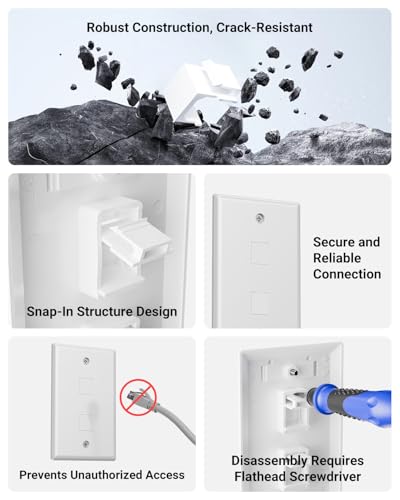 Robust Construction, Crack-Resistant

Snap-In Structure Design

Secure and Reliable Connection

Prevents Unauthorized Access

Disassembly Requires Flathead Screwdriver