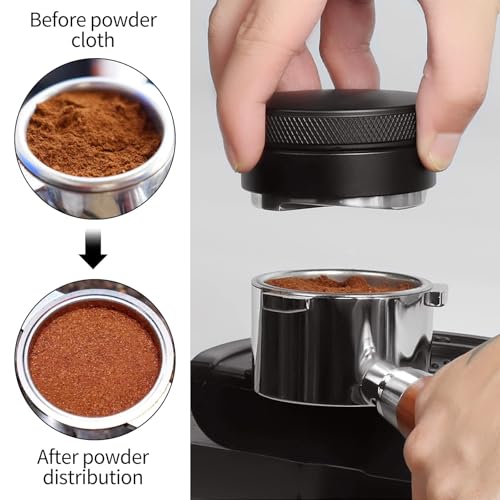 Before powder cloth

After powder distribution