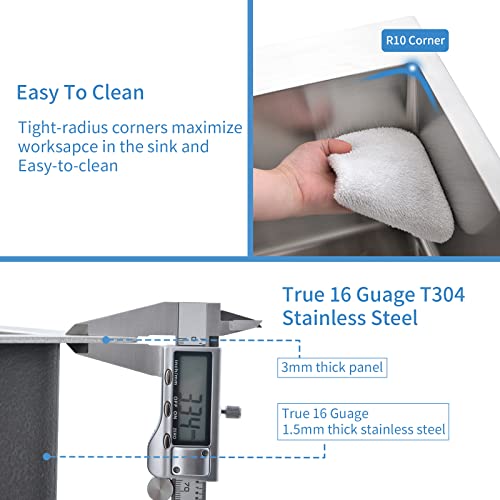 Easy To Clean

Tight-radius corners maximize worksapce in the sink and Easy-to-clean

R10 Corner

True 16 Guage T304 Stainless Steel

3mm thick panel

True 16 Guage
1.5mm thick stainless steel

inch/mm
OFF ON
ZERO
3.34

70