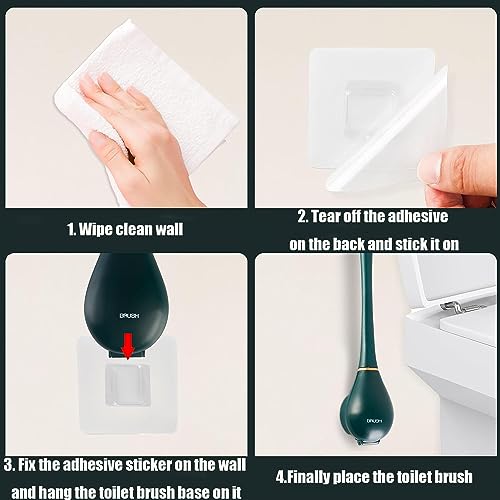 1. Wipe clean wall

2. Tear off the adhesive on the back and stick it on

BRUSH

3. Fix the adhesive sticker on the wall and hang the toilet brush base on it

BRUSH

4.Finally place the toilet brush