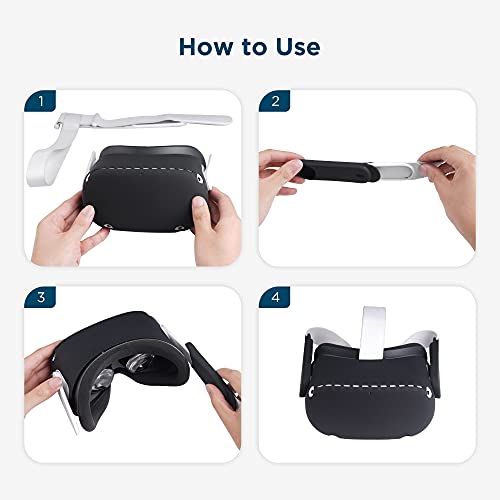 How to Use

1

2

3

4