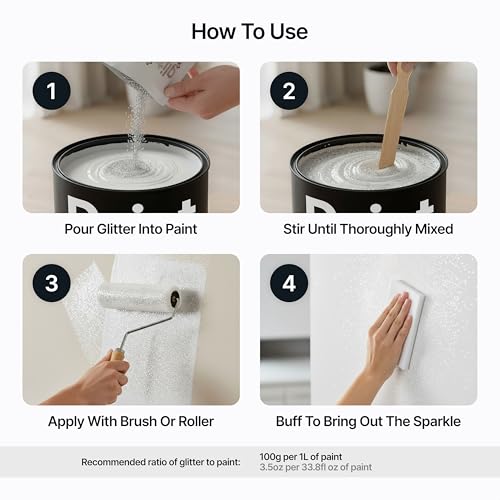 How To Use

1

Pour Glitter Into Paint

2

Stir Until Thoroughly Mixed

3

Apply With Brush Or Roller

4

Buff To Bring Out The Sparkle

Recommended ratio of glitter to paint: 100g per 1L of paint
3.5oz per 33.8fl oz of paint