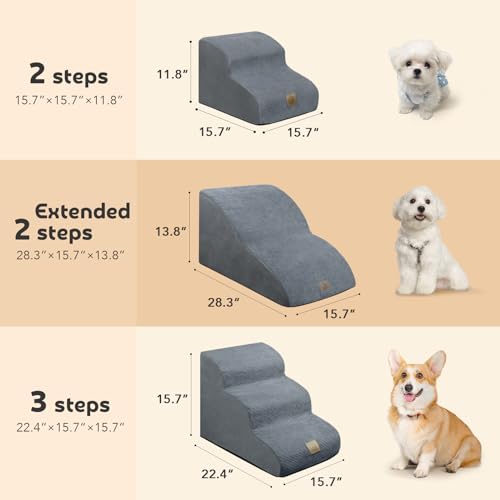 2 steps
15.7″×15.7″×11.8″

11.8″

15.7″ 15.7″

Extended
2 steps
28.3″×15.7″×13.8″

13.8″

28.3″ 15.7″

3 steps
22.4″×15.7″×15.7″

15.7″

22.4″ 15.7″