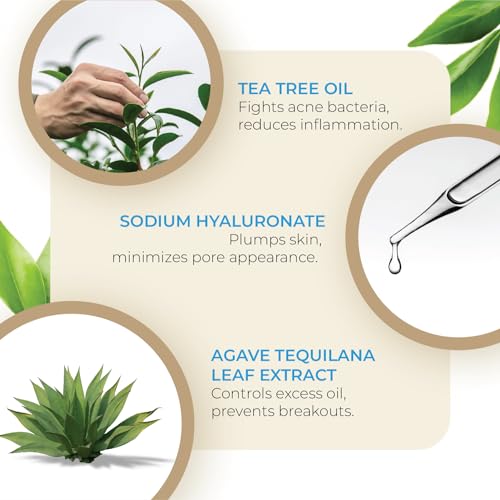 TEA TREE OIL
Fights acne bacteria, reduces inflammation.

SODIUM HYALURONATE
Plumps skin, minimizes pore appearance.

AGAVE TEQUILANA LEAF EXTRACT
Controls excess oil, prevents breakouts.