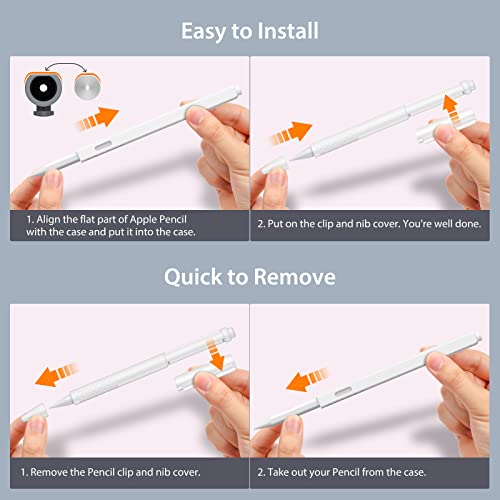 Easy to Install

1. Align the flat part of Apple Pencil with the case and put it into the case.

2. Put on the clip and nib cover. You're well done.

Quick to Remove

1. Remove the Pencil clip and nib cover.

2. Take out your Pencil from the case.