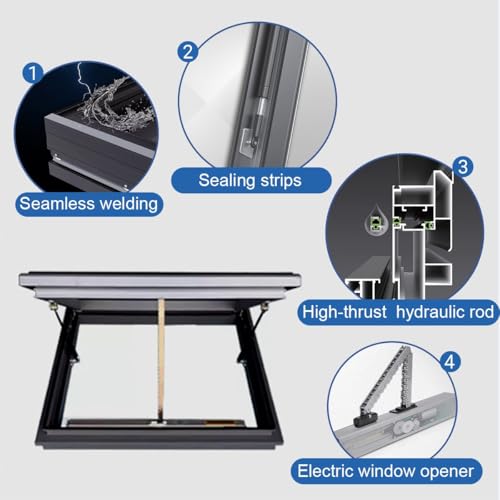 1

Seamless welding

2

Sealing strips

3

High-thrust hydraulic rod

4

Electric window opener