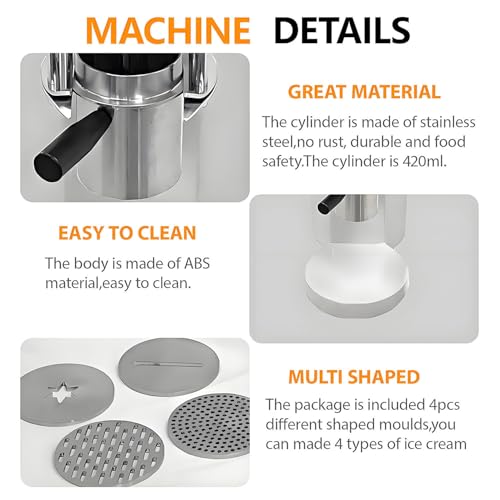 MACHINE DETAILS

GREAT MATERIAL

The cylinder is made of stainless steel,no rust, durable and food safety.The cylinder is 420ml.

EASY TO CLEAN

The body is made of ABS material,easy to clean.

MULTI SHAPED

The package is included 4pcs different shaped moulds,you can made 4 types of ice cream