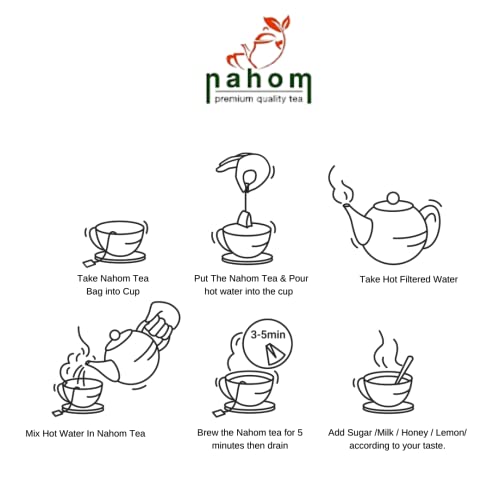 nahom
premium quality tea

Take Nahom Tea Bag into Cup

Put The Nahom Tea & Pour hot water into the cup

Take Hot Filtered Water

Mix Hot Water In Nahom Tea

3-5min

Brew the Nahom tea for 5 minutes then drain

Add Sugar /Milk / Honey / Lemon/ according to your taste.