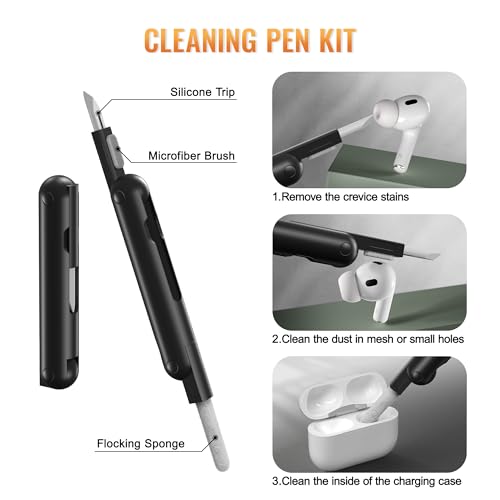 CLEANING PEN KIT

Silicone Trip

Microfiber Brush

Flocking Sponge

1.Remove the crevice stains

2.Clean the dust in mesh or small holes

3.Clean the inside of the charging case