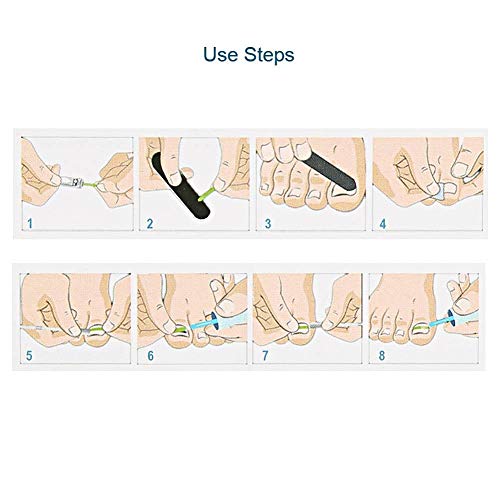 Use Steps

1

2

3

4

5

6

7

8