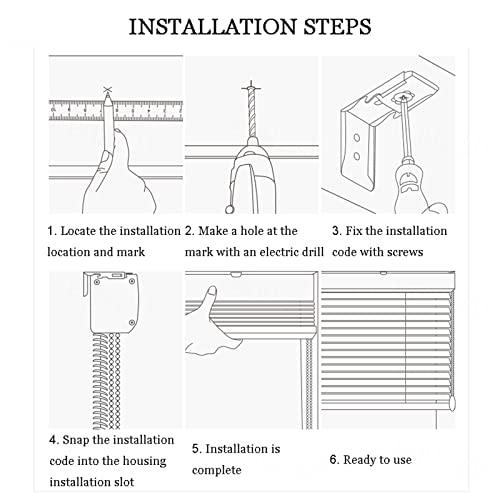 INSTALLATION STEPS

1. Locate the installation location and mark

2. Make a hole at the mark with an electric drill

3. Fix the installation code with screws

4. Snap the installation code into the housing installation slot

5. Installation is complete

6. Ready to use