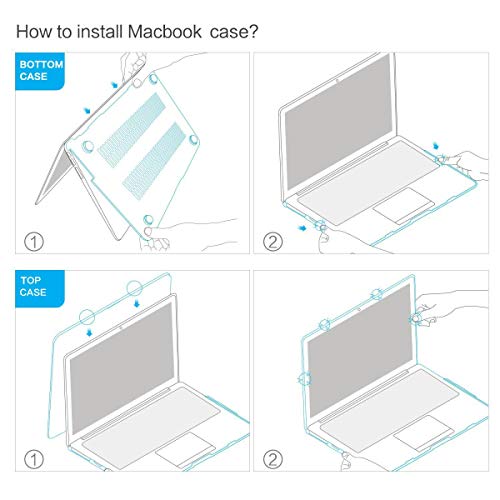 How to install Macbook case?

BOTTOM CASE

①

②

TOP CASE

①

②