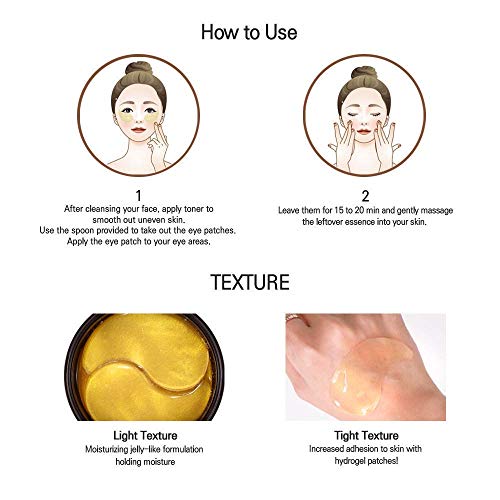 How to Use

1
After cleansing your face, apply toner to smooth out uneven skin.
Use the spoon provided to take out the eye patches.
Apply the eye patch to your eye areas.

2
Leave them for 15 to 20 min and gently massage the leftover essence into your skin.

TEXTURE

Light Texture
Moisturizing jelly-like formulation holding moisture

Tight Texture
Increased adhesion to skin with hydrogel patches!