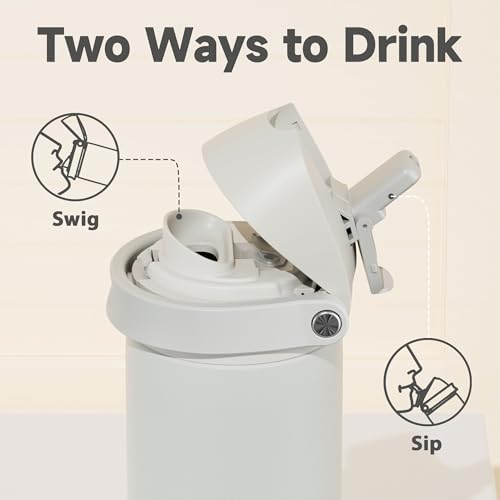 Two Ways to Drink

Swig

Sip