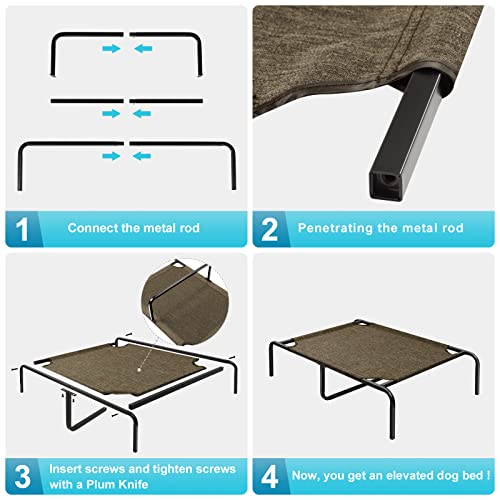 1 Connect the metal rod

2 Penetrating the metal rod

3 Insert screws and tighten screws with a Plum Knife

4 Now, you get an elevated dog bed !