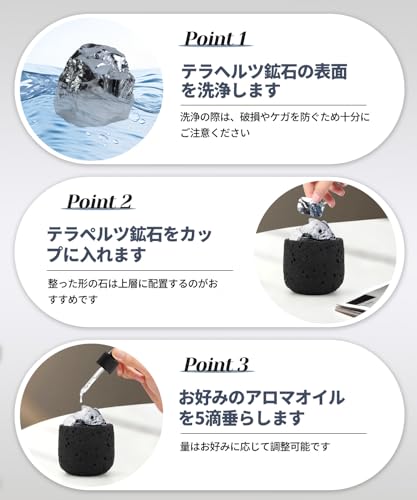 Point 1

テラヘルツ鉱石の表面を洗浄します

洗浄の際は、破損やケガを防ぐため十分にご注意ください

Point 2

テラペルツ鉱石をカップに入れます

整った形の石は上層に配置するのがおすすめです

Point 3

お好みのアロマオイルを5滴垂らします

量はお好みに応じて調整可能です