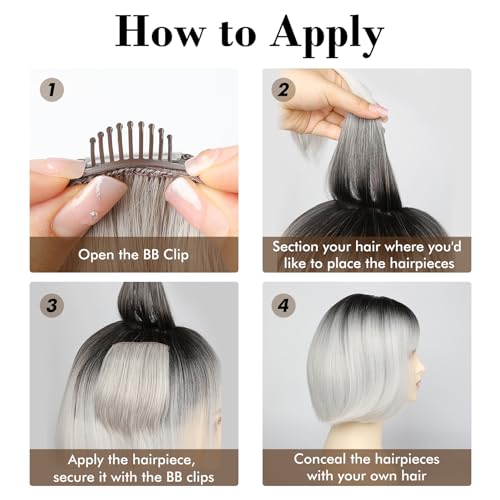 How to Apply

1

Open the BB Clip

2

Section your hair where you'd like to place the hairpieces

3

Apply the hairpiece, secure it with the BB clips

4

Conceal the hairpieces with your own hair