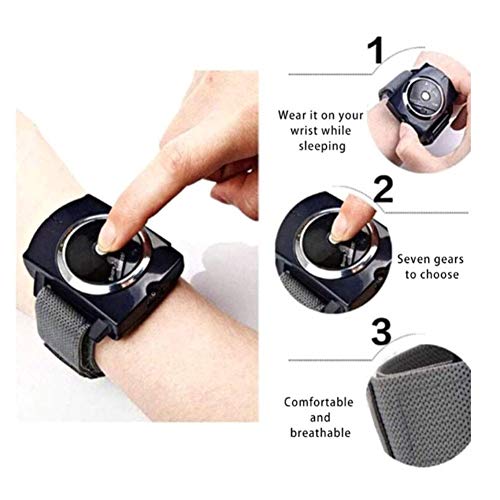 1

Wear it on your wrist while sleeping

2

Seven gears to choose

3

Comfortable and breathable