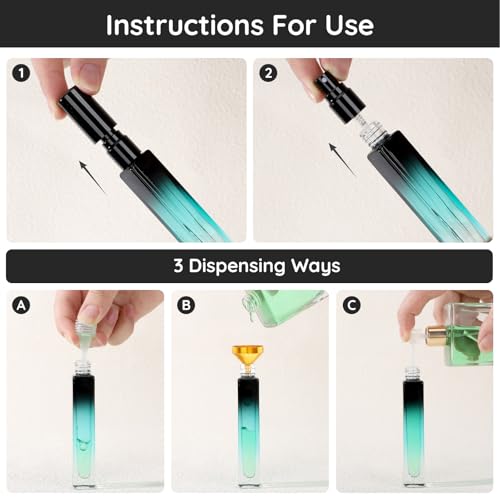 Instructions For Use

1

2

3 Dispensing Ways

A

B

C