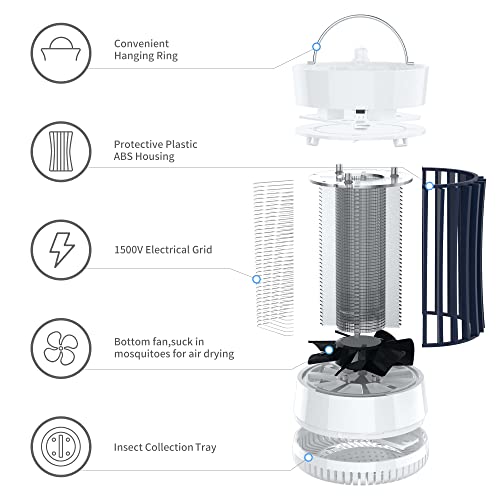 Convenient Hanging Ring

Protective Plastic ABS Housing

1500V Electrical Grid

Bottom fan,suck in mosquitoes for air drying

Insect Collection Tray