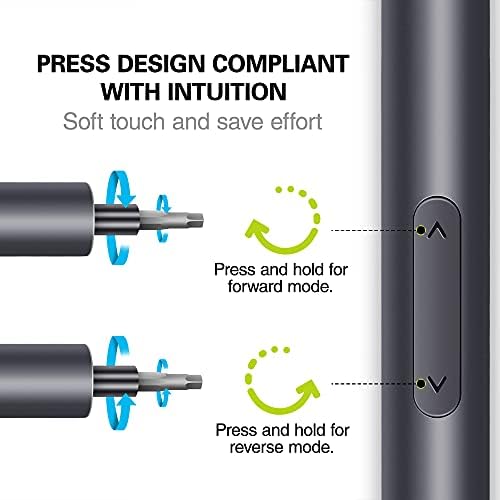 PRESS DESIGN COMPLIANT WITH INTUITION
Soft touch and save effort

Press and hold for forward mode.

Press and hold for reverse mode.