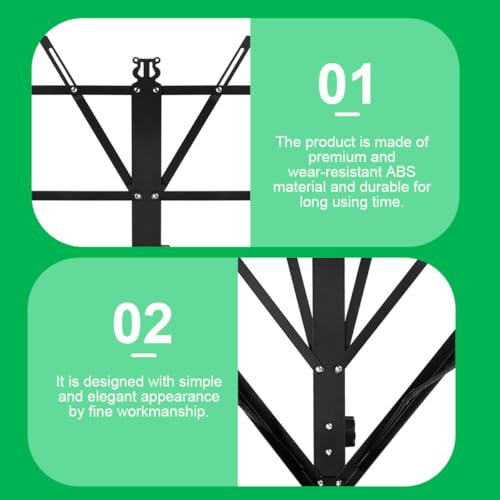 01

The product is made of premium and wear-resistant ABS material and durable for long using time.

02

It is designed with simple and elegant appearance by fine workmanship.