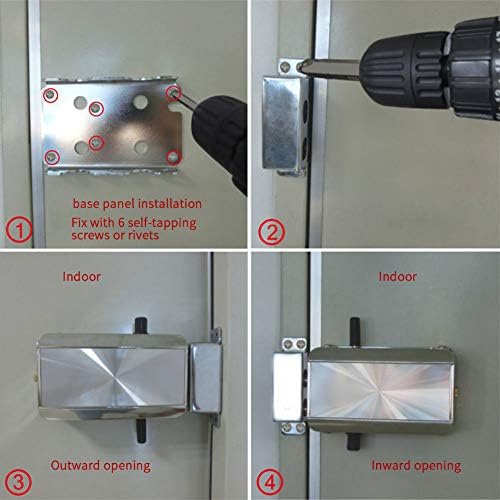 base panel installation
Fix with 6 self-tapping screws or rivets
①

②

Indoor
Outward opening
③

Indoor
Inward opening
④