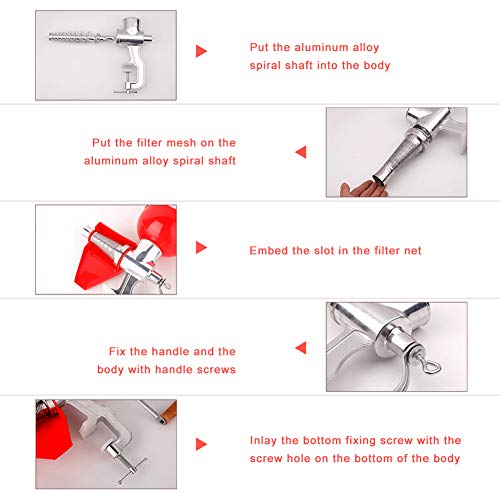 Put the aluminum alloy spiral shaft into the body

Put the filter mesh on the aluminum alloy spiral shaft

Embed the slot in the filter net

Fix the handle and the body with handle screws

Inlay the bottom fixing screw with the screw hole on the bottom of the body