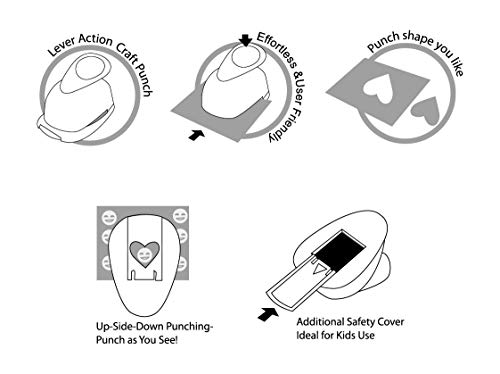 Lever Action Craft Punch

Effortless &User Friendly

Punch shape you like

Up-Side-Down Punching-
Punch as You See!

Additional Safety Cover
Ideal for Kids Use