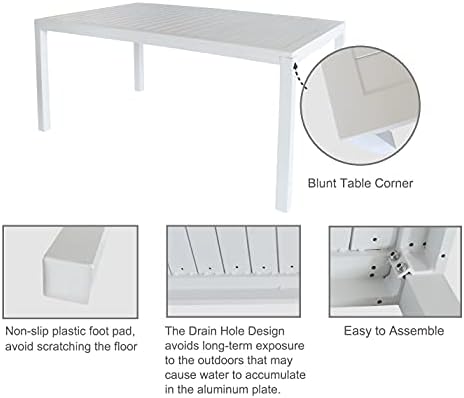 Blunt Table Corner

Non-slip plastic foot pad, avoid scratching the floor

The Drain Hole Design avoids long-term exposure to the outdoors that may cause water to accumulate in the aluminum plate.

Easy to Assemble