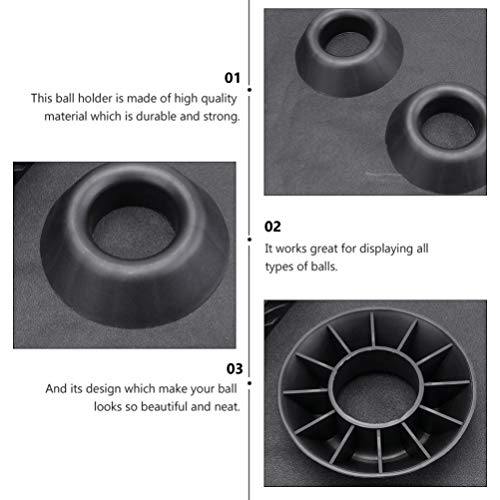 01
This ball holder is made of high quality material which is durable and strong.

02
It works great for displaying all types of balls.

03
And its design which make your ball looks so beautiful and neat.