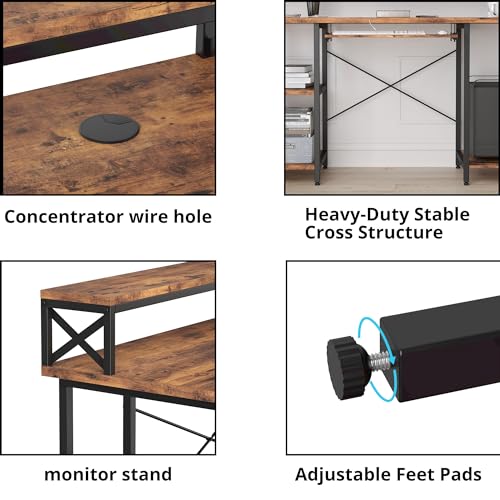 Concentrator wire hole

Heavy-Duty Stable Cross Structure

monitor stand

Adjustable Feet Pads