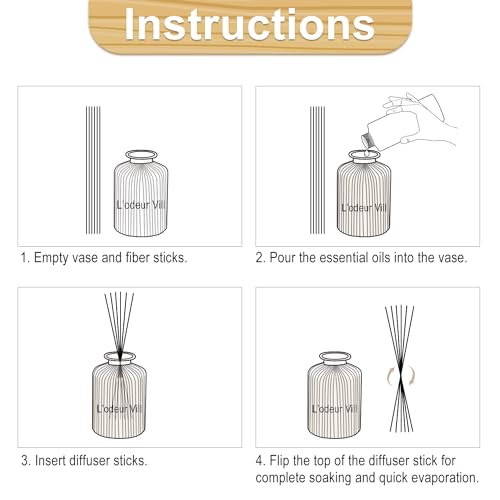 Instructions

L'odeur Vill

1. Empty vase and fiber sticks.

L'odeur Vill

2. Pour the essential oils into the vase.

L'odeur Vill

3. Insert diffuser sticks.

L'odeur Vill

4. Flip the top of the diffuser stick for complete soaking and quick evaporation.