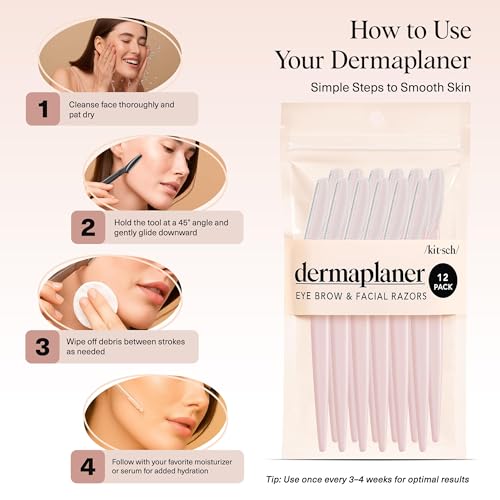 How to Use Your Dermaplaner

Simple Steps to Smooth Skin

1 Cleanse face thoroughly and pat dry

2 Hold the tool at a 45° angle and gently glide downward

3 Wipe off debris between strokes as needed

4 Follow with your favorite moisturizer or serum for added hydration

/kit·sch/

dermaplaner

12 PACK

EYE BROW & FACIAL RAZORS

Tip: Use once every 3–4 weeks for optimal results