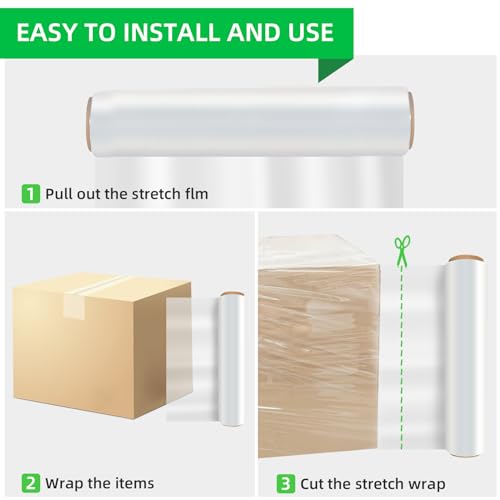 EASY TO INSTALL AND USE

1 Pull out the stretch flm

2 Wrap the items

3 Cut the stretch wrap