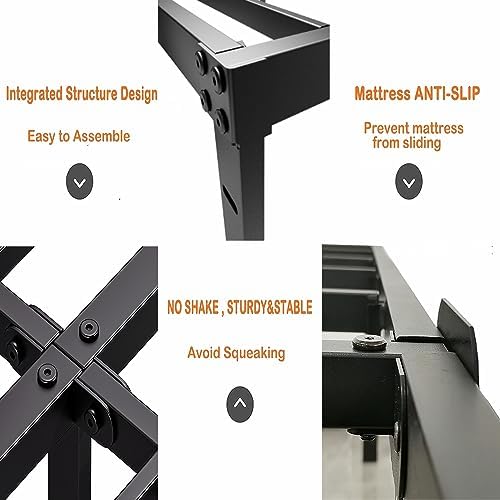 Integrated Structure Design

Easy to Assemble

Mattress ANTI-SLIP

Prevent mattress from sliding

NO SHAKE , STURDY&STABLE

Avoid Squeaking