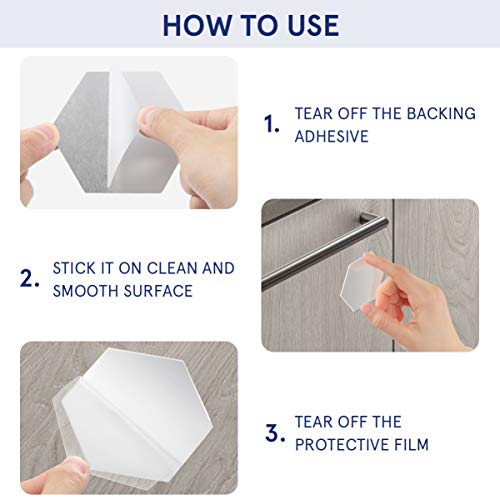 HOW TO USE

1. TEAR OFF THE BACKING ADHESIVE

2. STICK IT ON CLEAN AND SMOOTH SURFACE

3. TEAR OFF THE PROTECTIVE FILM