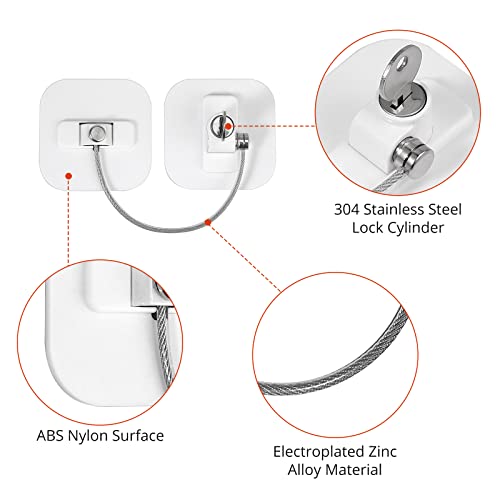 304 Stainless Steel
Lock Cylinder

ABS Nylon Surface

Electroplated Zinc
Alloy Material