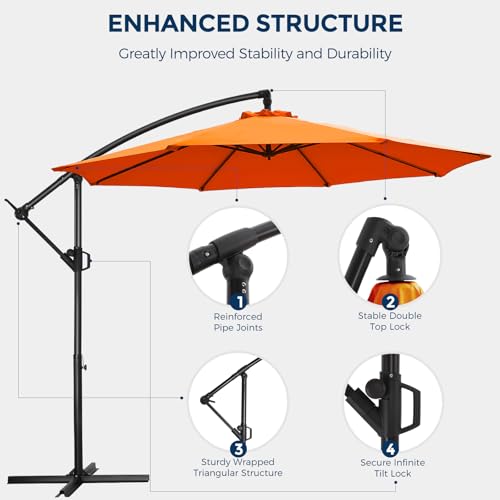 ENHANCED STRUCTURE

Greatly Improved Stability and Durability

1
Reinforced Pipe Joints

2
Stable Double Top Lock

3
Sturdy Wrapped Triangular Structure

4
Secure Infinite Tilt Lock