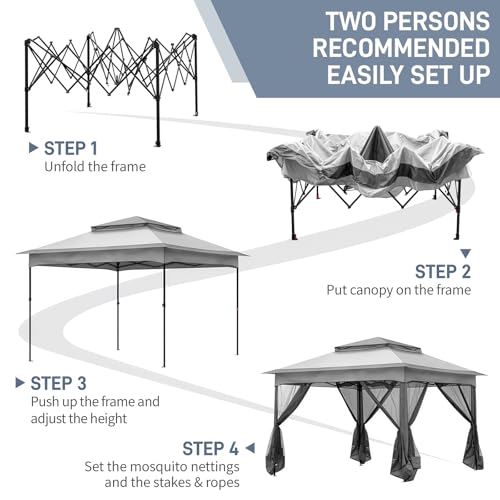 TWO PERSONS RECOMMENDED EASILY SET UP

STEP 1
Unfold the frame

STEP 2
Put canopy on the frame

STEP 3
Push up the frame and adjust the height

STEP 4
Set the mosquito nettings and the stakes & ropes