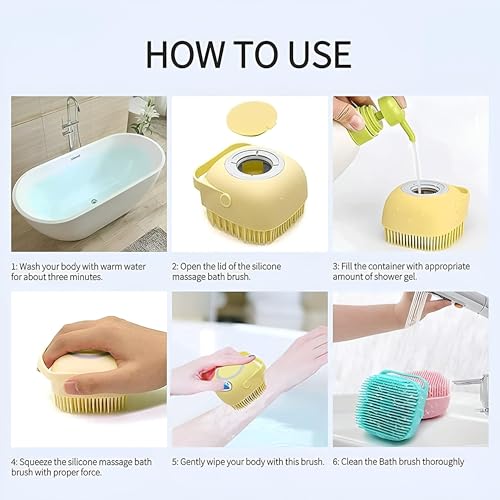 HOW TO USE

1: Wash your body with warm water for about three minutes.

2: Open the lid of the silicone massage bath brush.

3: Fill the container with appropriate amount of shower gel.

4: Squeeze the silicone massage bath brush with proper force.

5: Gently wipe your body with this brush.

6: Clean the Bath brush thoroughly