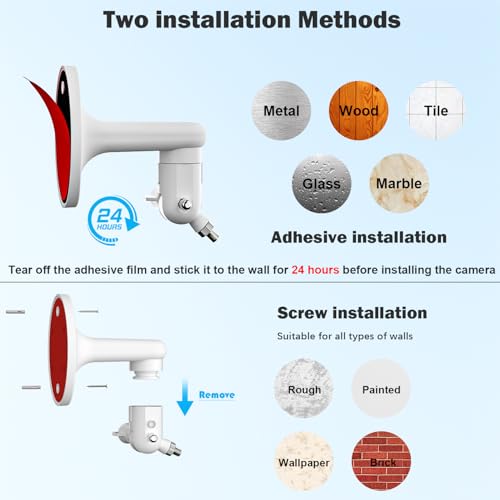 Two installation Methods

24 HOURS

Metal

Wood

Tile

Glass

Marble

Adhesive installation

Tear off the adhesive film and stick it to the wall for 24 hours before installing the camera

Screw installation

Suitable for all types of walls

Remove

Rough

Painted

Wallpaper

Brick