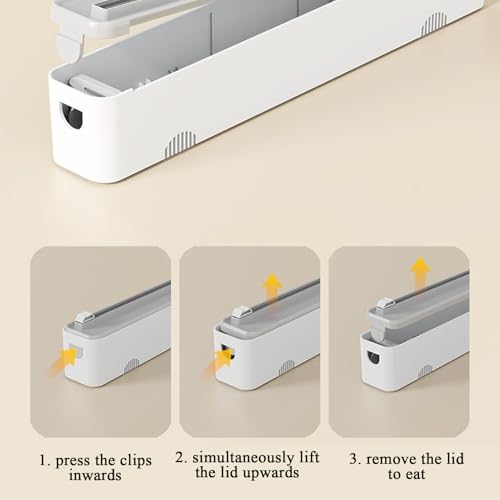 1. press the clips inwards

2. simultaneously lift the lid upwards

3. remove the lid to eat