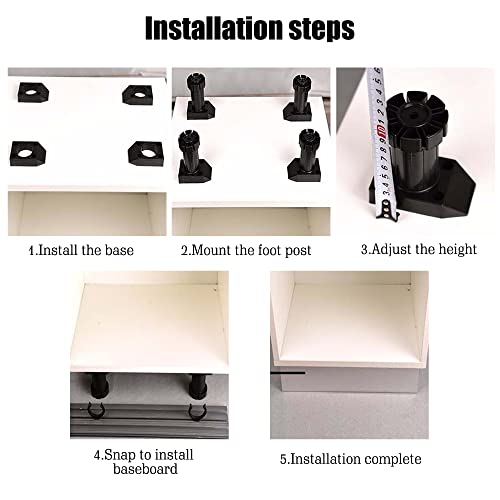 Installation steps

1.Install the base

2.Mount the foot post

3.Adjust the height

4.Snap to install baseboard

5.Installation complete