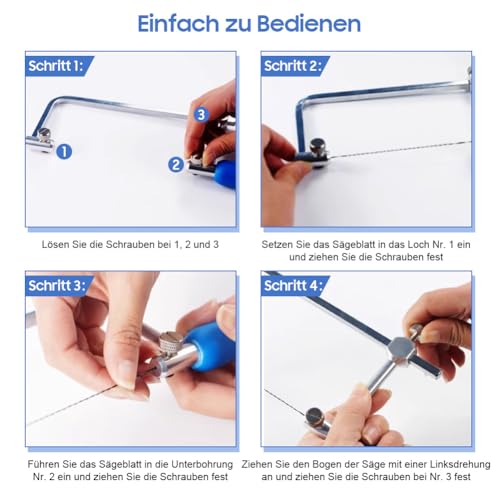 Einfach zu Bedienen

Schritt 1:

3

1

2

Lösen Sie die Schrauben bei 1, 2 und 3

Schritt 2:

Setzen Sie das Sägeblatt in das Loch Nr. 1 ein und ziehen Sie die Schrauben fest

Schritt 3:

Führen Sie das Sägeblatt in die Unterbohrung Nr. 2 ein und ziehen Sie die Schrauben fest

Schritt 4:

Ziehen Sie den Bogen der Säge mit einer Linksdrehung an und ziehen Sie die Schrauben bei Nr. 3 fest