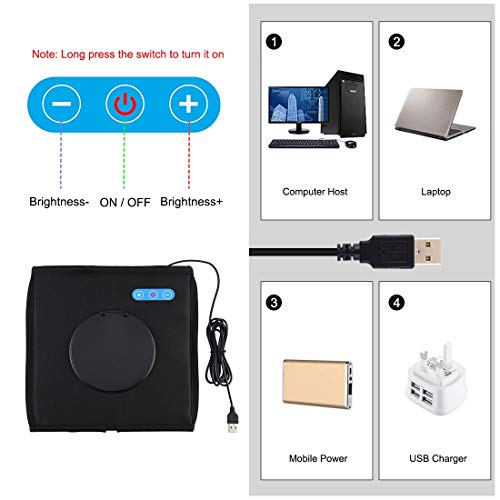 Note: Long press the switch to turn it on

Brightness-
ON / OFF
Brightness+

1
Computer Host

2
Laptop

3
Mobile Power

4
USB Charger