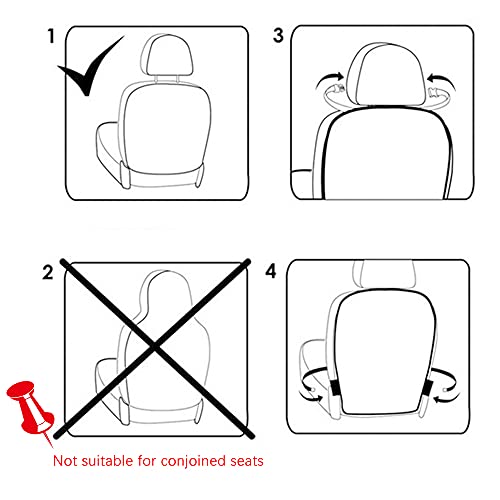 1

3

2

4

Not suitable for conjoined seats